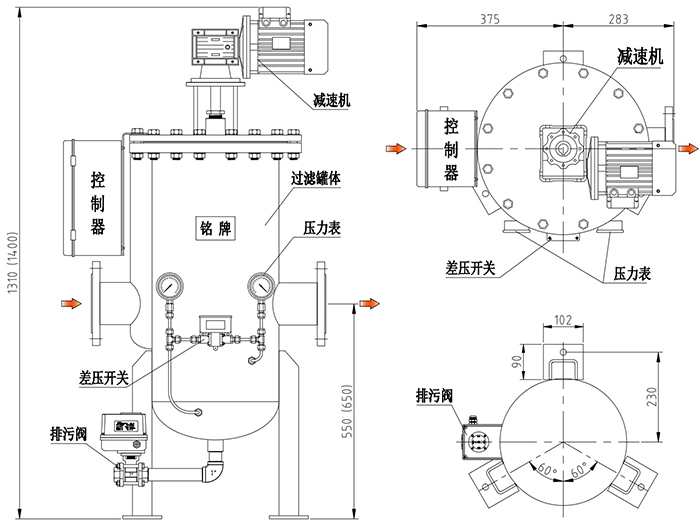 1310 (1400)

减速机

控制器

过滤罐体

铭牌

压力表

差压开关

排污阀

550 (650)

375

283

减速机

控制器

差压开关

压力表

102

90

230

排污阀

60°

60°